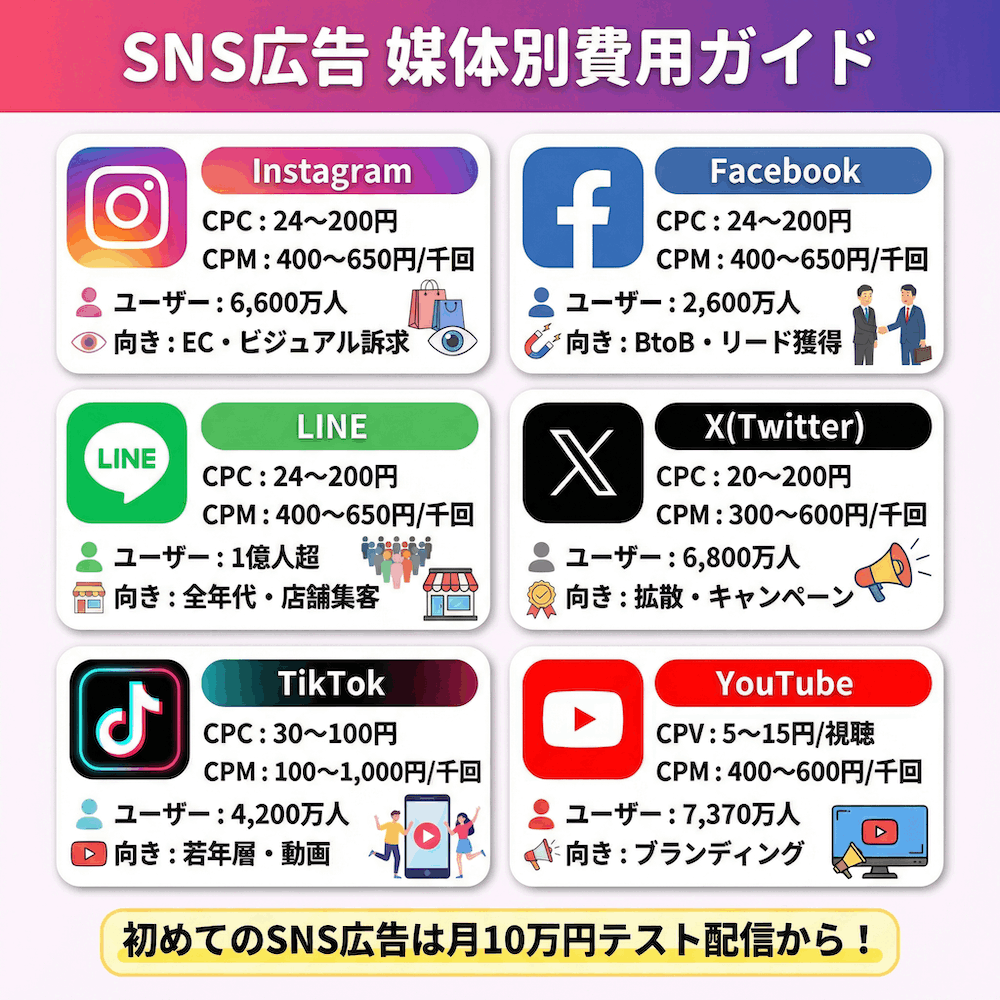 SNS広告 媒体別費用ガイド

Instagram
CPC : 24〜200円
CPM : 400〜650円/千回
ユーザー : 6,600万人
向き : EC・ビジュアル訴求

Facebook
CPC : 24〜200円
CPM : 400〜650円/千回
ユーザー : 2,600万人
向き : BtoB・リード獲得

LINE
LINE
CPC : 24〜200円
CPM : 400〜650円/千回
ユーザー : 1億人超
向き : 全年代・店舗集客

X(Twitter)
CPC : 20〜200円
CPM : 300〜600円/千回
ユーザー : 6,800万人
向き : 拡散・キャンペーン

TikTok
CPC : 30〜100円
CPM : 100〜1,000円/千回
ユーザー : 4,200万人
向き : 若年層・動画

YouTube
CPV : 5〜15円/視聴
CPM : 400〜600円/千回
ユーザー : 7,370万人
向き : ブランディング

初めてのSNS広告は月10万円テスト配信から！